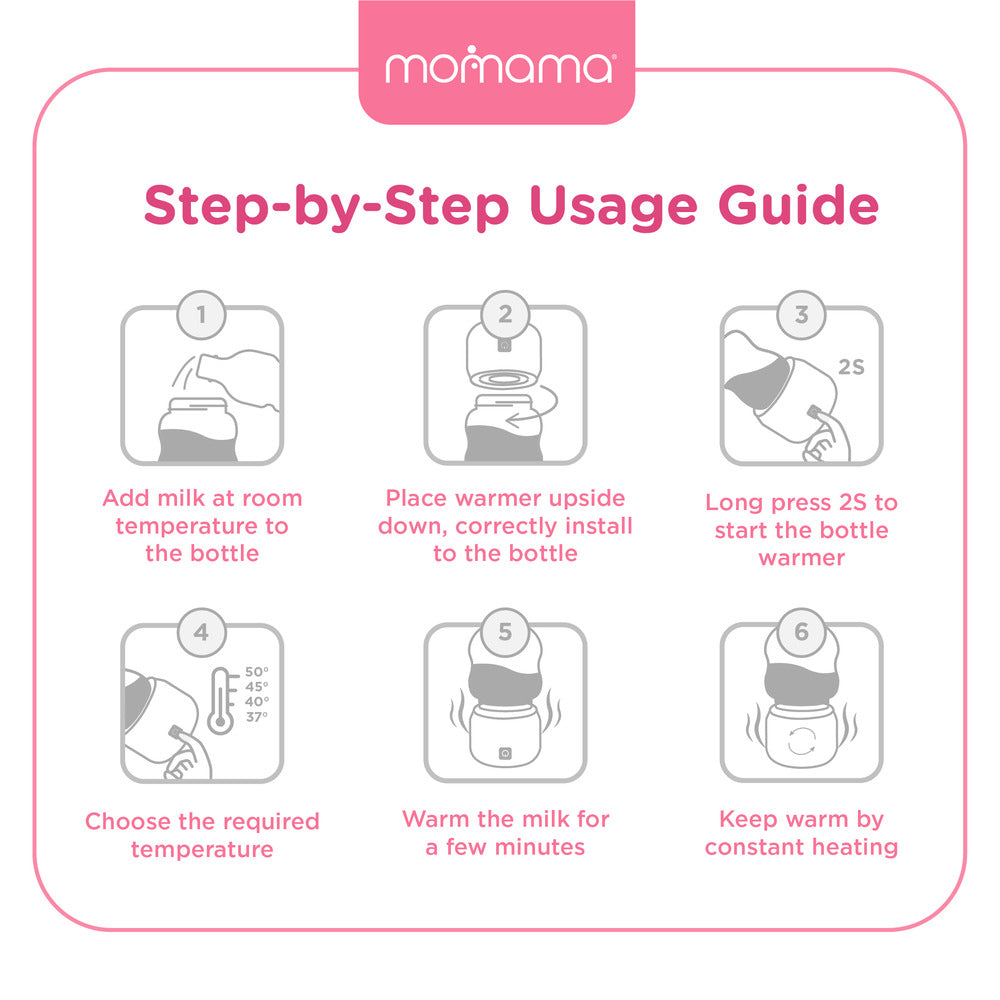 momama

Step-by-Step Usage Guide

1

Add milk at room temperature to the bottle

2

Place warmer upside down, correctly install to the bottle

3

2S

Long press 2S to start the bottle warmer

4

50°
45°
40°
37°

Choose the required temperature

5

Warm the milk for a few minutes

6

Keep warm by constant heating